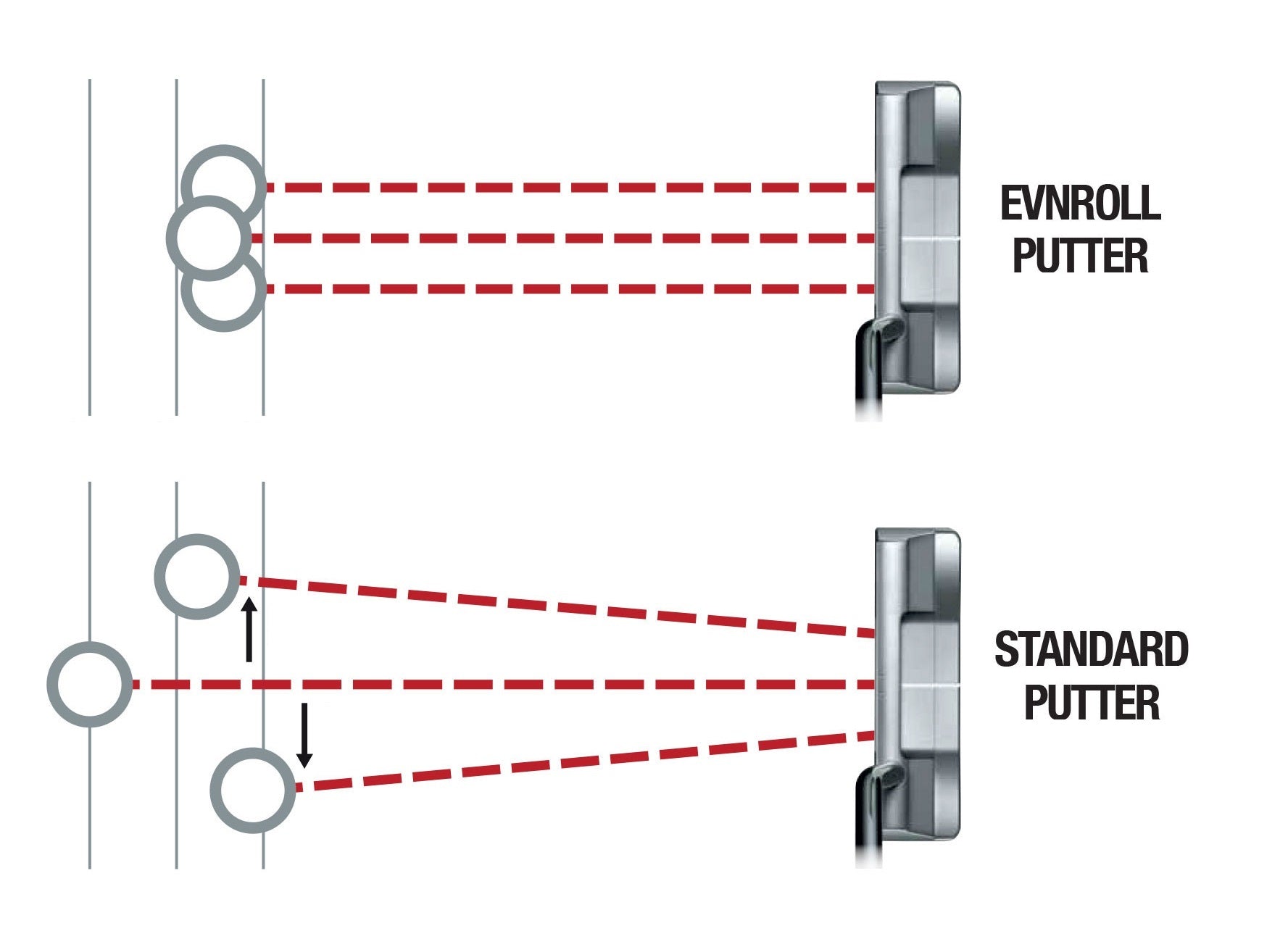 EVNROLL PUTTER

STANDARD PUTTER